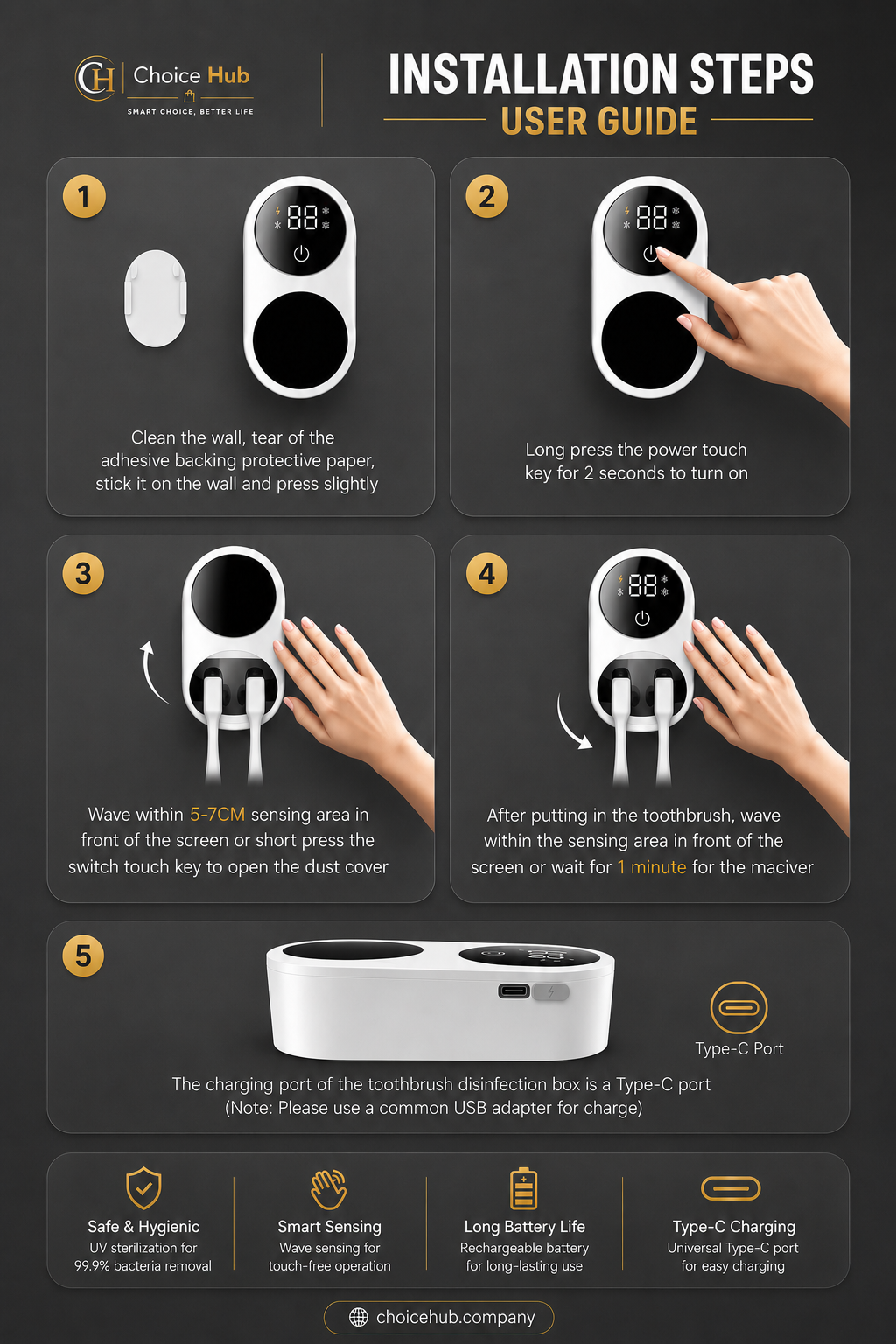 CH Choice Hub
SMART CHOICE, BETTER LIFE

INSTALLATION STEPS
USER GUIDE

1
88
Clean the wall, tear of the adhesive backing protective paper, stick it on the wall and press slightly

2
88
Long press the power touch key for 2 seconds to turn on

3
Wave within 5-7CM sensing area in front of the screen or short press the switch touch key to open the dust cover

4
88
After putting in the toothbrush, wave within the sensing area in front of the screen or wait for 1 minute for the maciver

5
Type-C Port
The charging port of the toothbrush disinfection box is a Type-C port
(Note: Please use a common USB adapter for charge)

Safe & Hygienic
UV sterilization for 99.9% bacteria removal

Smart Sensing
Wave sensing for touch-free operation

Long Battery Life
Rechargeable battery for long-lasting use

Type-C Charging
Universal Type-C port for easy charging

choicehub.company